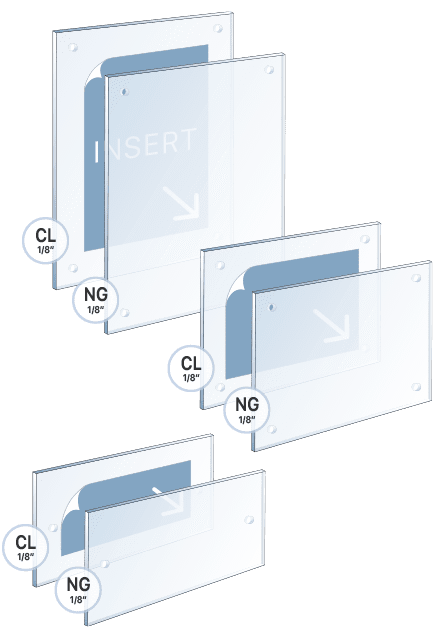 INSERT

CL
1/8"

NG
1/8"

CL
1/8"

NG
1/8"

CL
1/8"

NG
1/8"